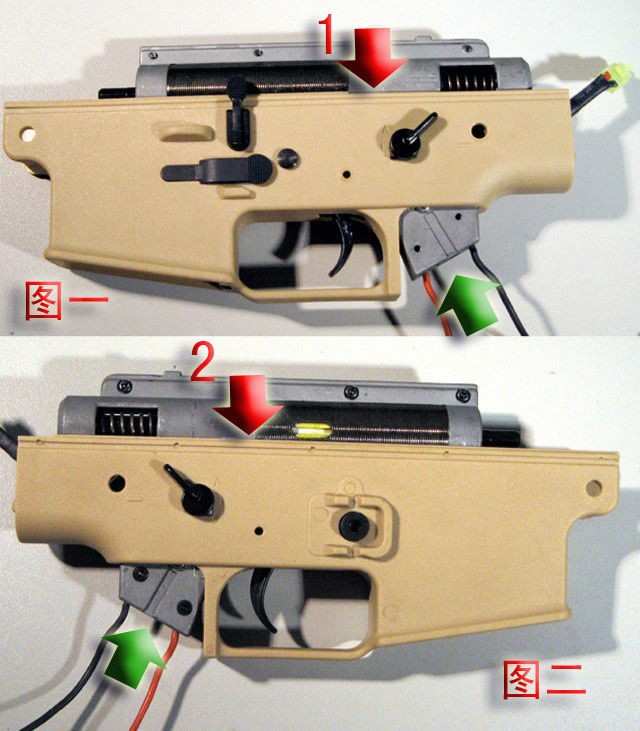 1

图一

2

图二